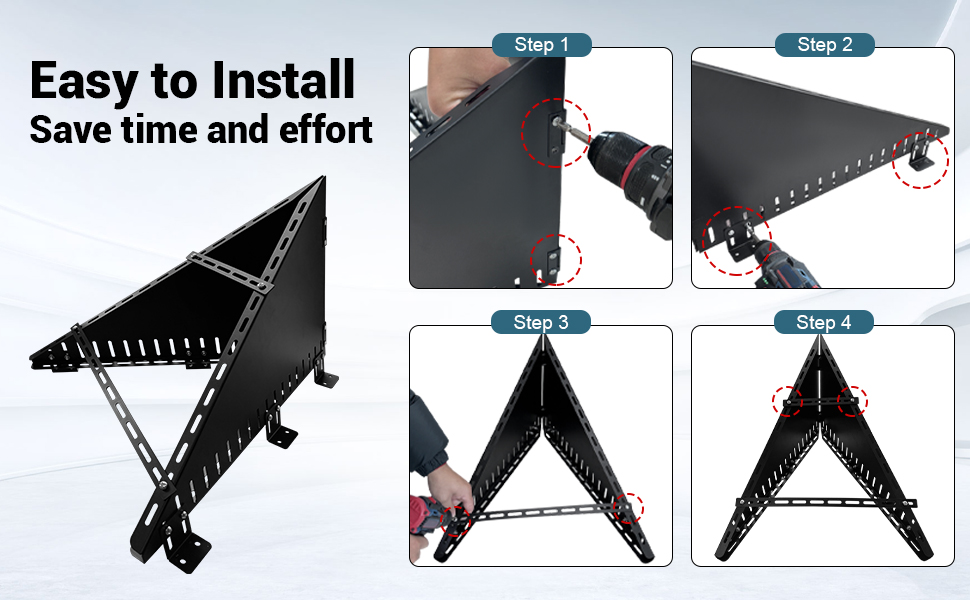 Easy to Install
Save time and effort

Step 1

Step 2

Step 3

Step 4