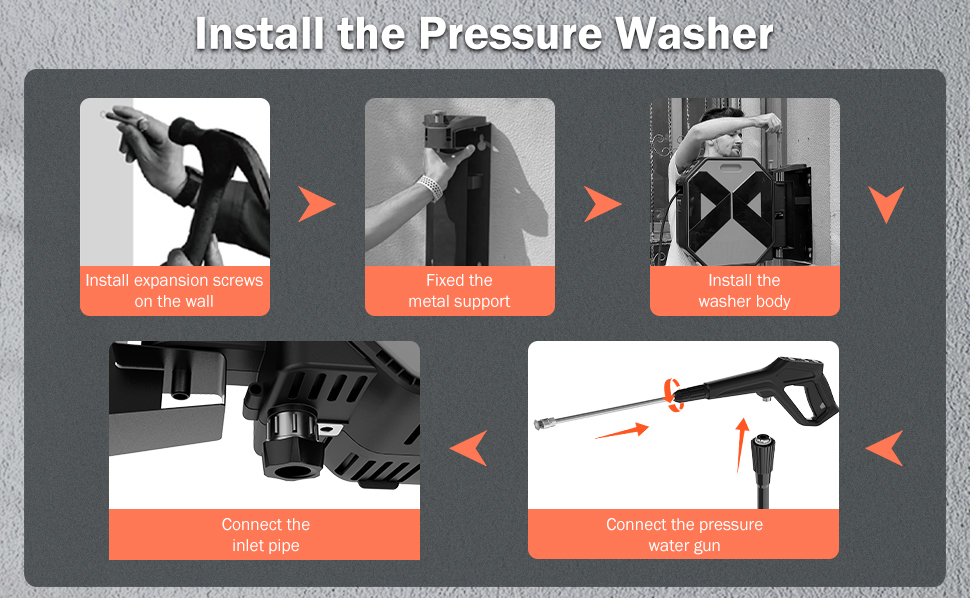 Install the Pressure Washer

Install expansion screws on the wall

Fixed the metal support

Install the washer body

Connect the pressure water gun

Connect the inlet pipe