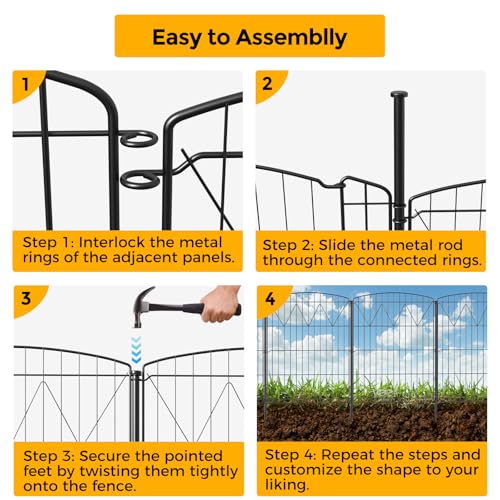 Easy to Assemblly

1

Step 1: Interlock the metal rings of the adjacent panels.

2

Step 2: Slide the metal rod through the connected rings.

3

Step 3: Secure the pointed feet by twisting them tightly onto the fence.

4

Step 4: Repeat the steps and customize the shape to your liking.