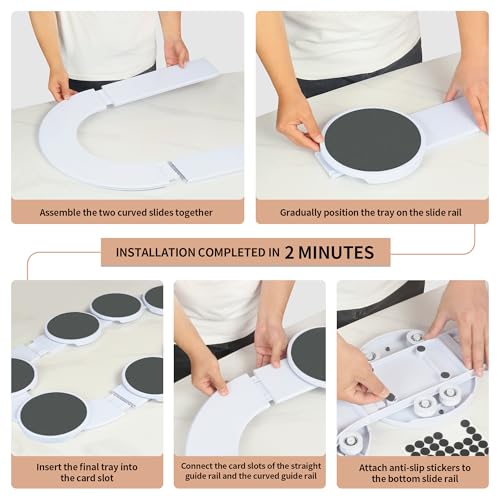 Assemble the two curved slides together

Gradually position the tray on the slide rail

INSTALLATION COMPLETED IN 2 MINUTES

Insert the final tray into the card slot

Connect the card slots of the straight guide rail and the curved guide rail

Attach anti-slip stickers to the bottom slide rail