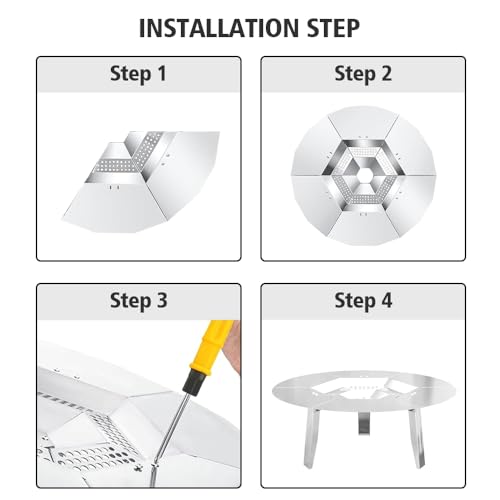 INSTALLATION STEP

Step 1

Step 2

Step 3

Step 4