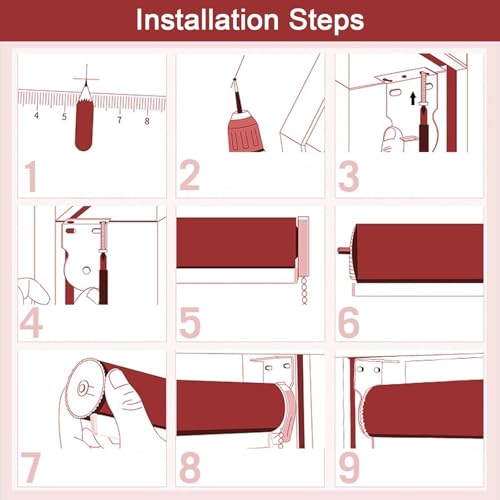 Installation Steps

4 5 7 8

1

2

3

4

5

6

7

8

9