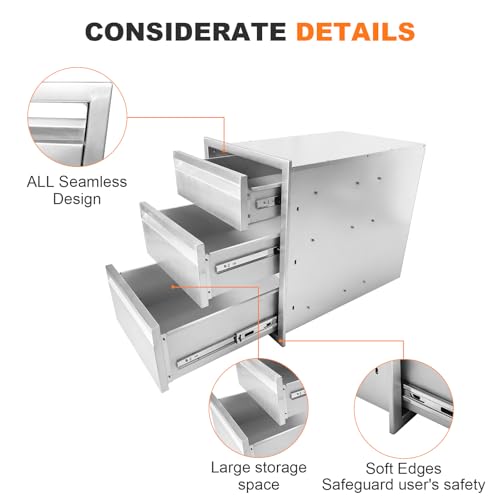 CONSIDERATE DETAILS

ALL Seamless Design

Large storage space

Soft Edges Safeguard user's safety