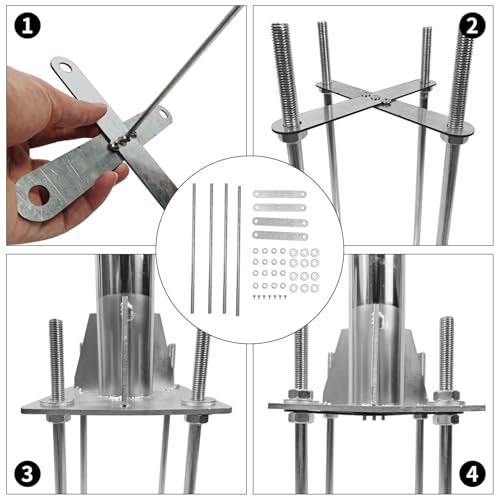 1
2
3
4