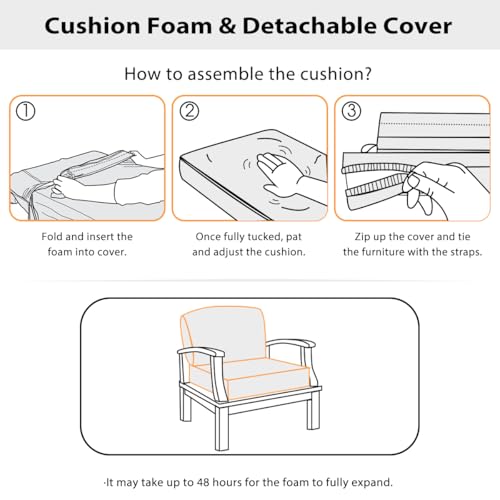 Cushion Foam & Detachable Cover

How to assemble the cushion?

①

Fold and insert the foam into cover.

②

Once fully tucked, pat and adjust the cushion.

③

Zip up the cover and tie the furniture with the straps.

·It may take up to 48 hours for the foam to fully expand.