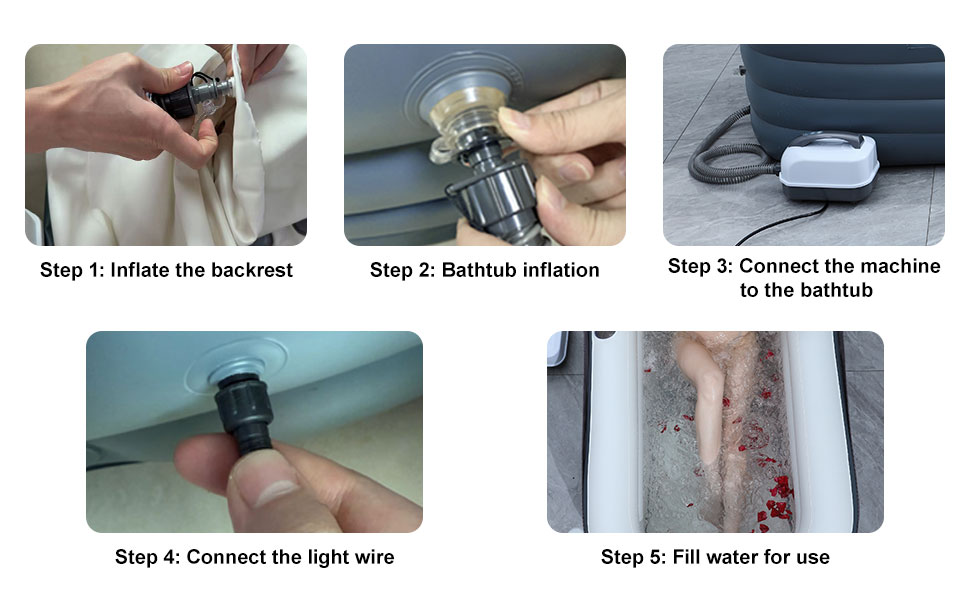 Step 1: Inflate the backrest

Step 2: Bathtub inflation

Step 3: Connect the machine to the bathtub

Step 4: Connect the light wire

Step 5: Fill water for use