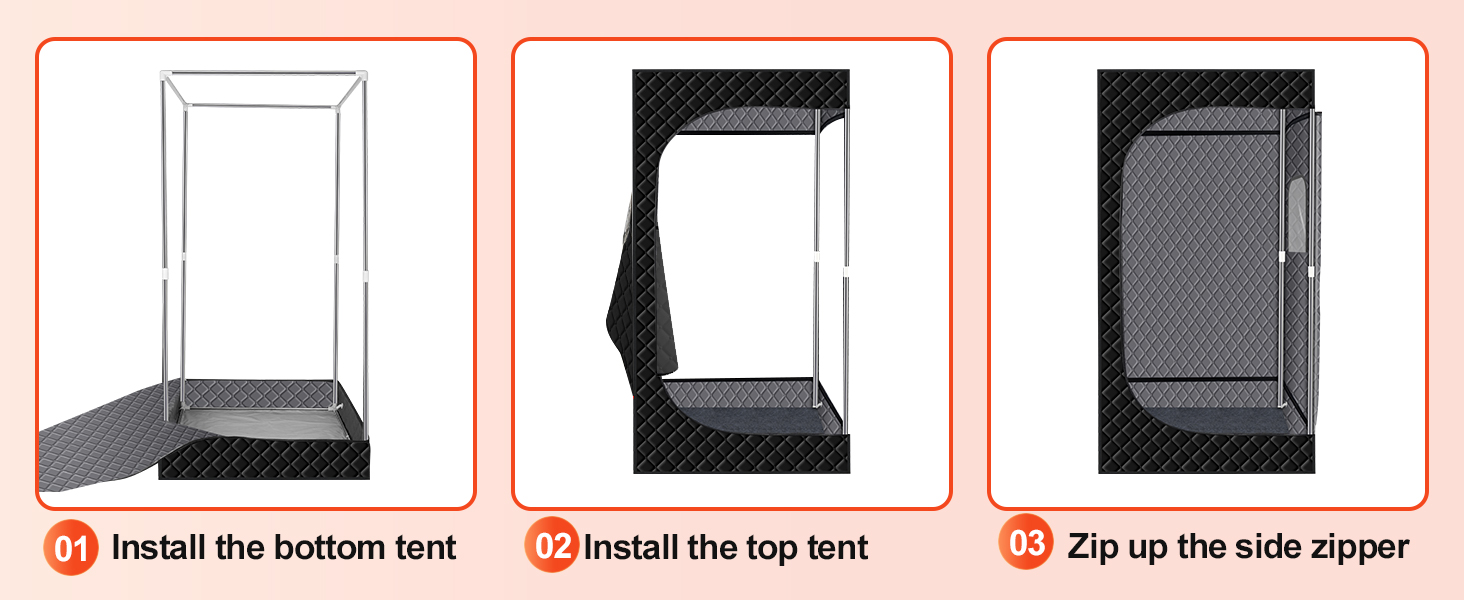 01 Install the bottom tent

02 Install the top tent

03 Zip up the side zipper