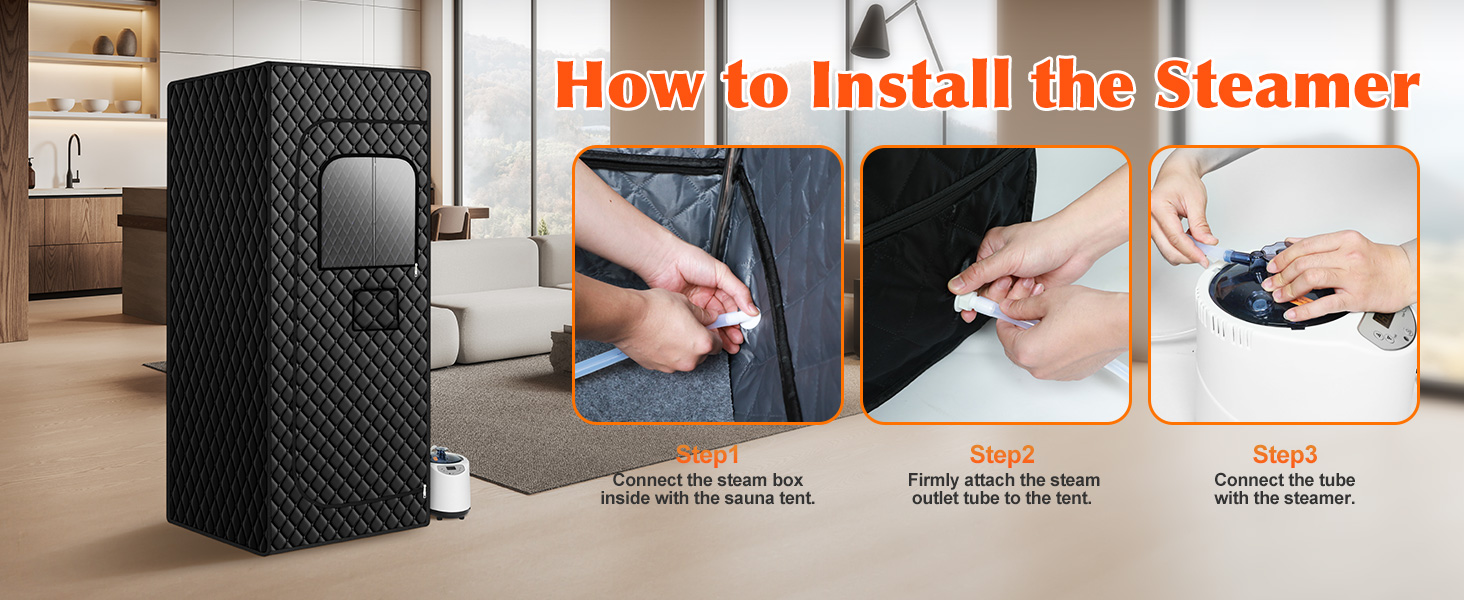 How to Install the Steamer

Step1
Connect the steam box inside with the sauna tent.

Step2
Firmly attach the steam outlet tube to the tent.

Step3
Connect the tube with the steamer.