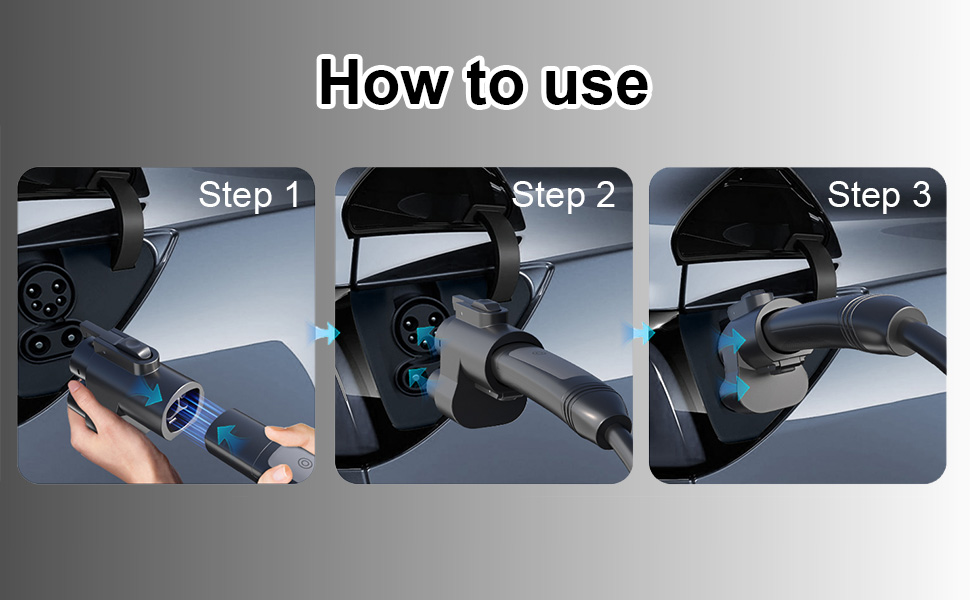 How to use

Step 1

Step 2

Step 3