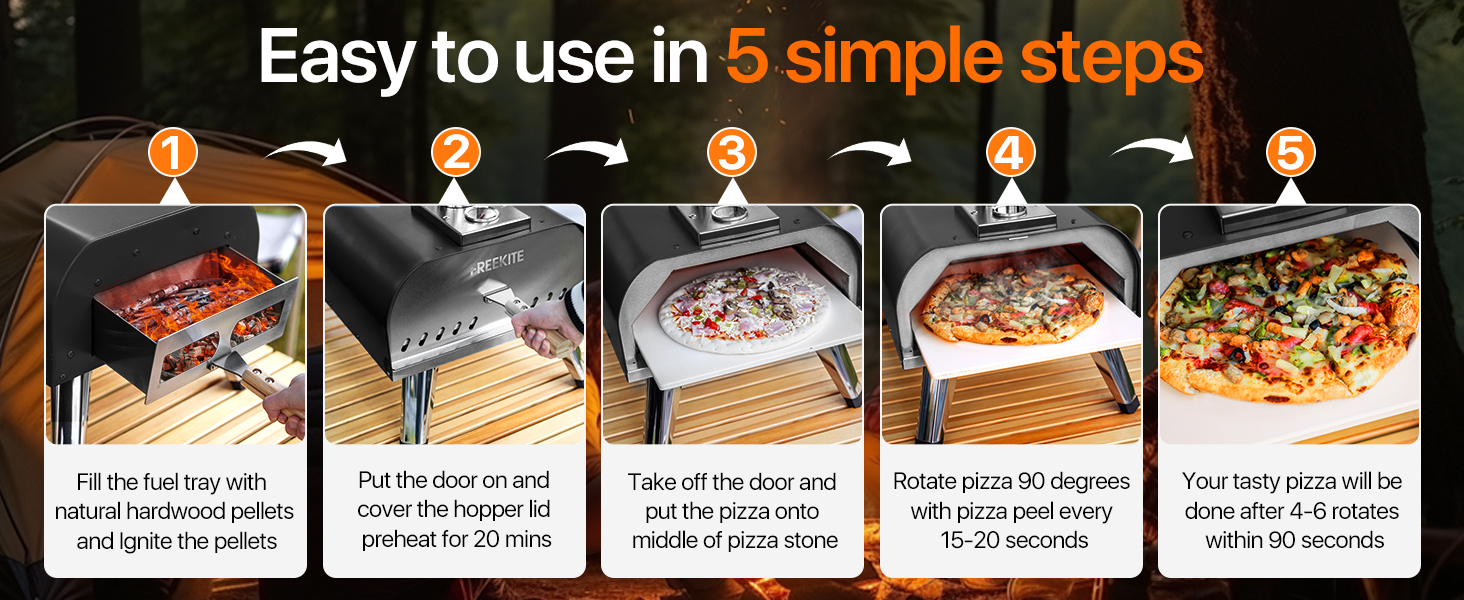 Easy to use in 5 simple steps

1

Fill the fuel tray with natural hardwood pellets and Ignite the pellets

2

FREEKITE

Put the door on and cover the hopper lid preheat for 20 mins

3

Take off the door and put the pizza onto middle of pizza stone

4

Rotate pizza 90 degrees with pizza peel every 15-20 seconds

5

Your tasty pizza will be done after 4-6 rotates within 90 seconds