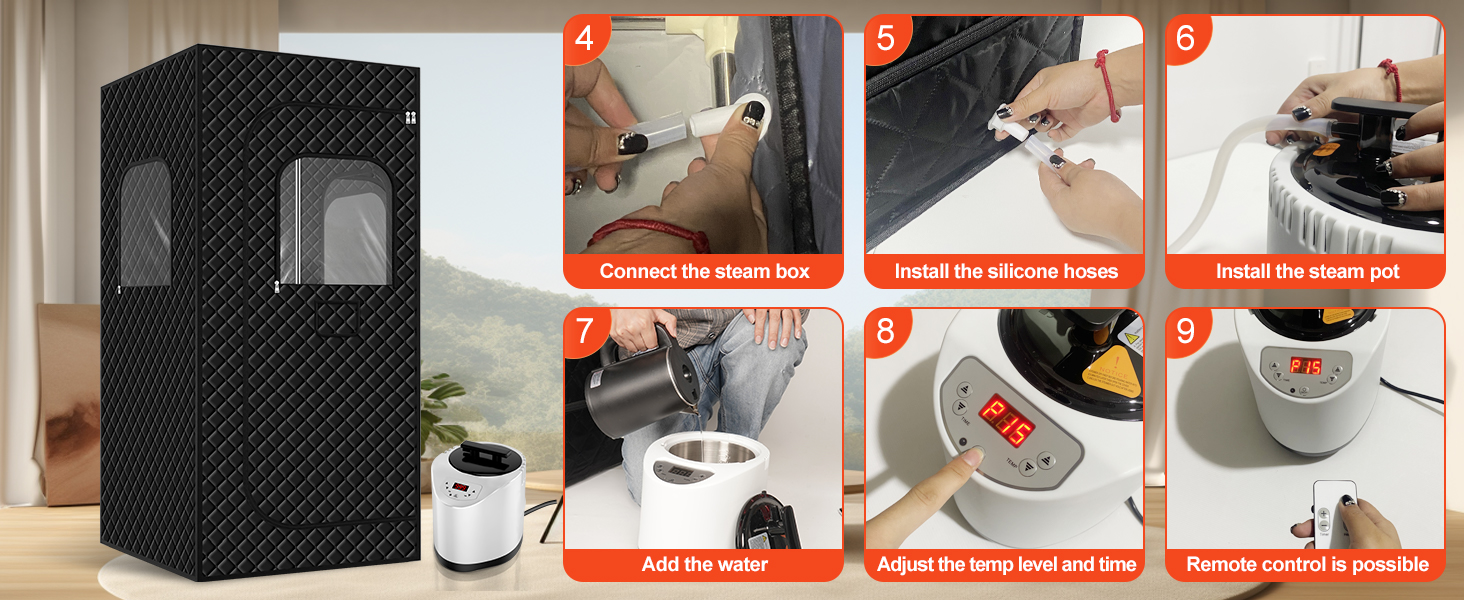 4
Connect the steam box

5
Install the silicone hoses

6
Install the steam pot

7
Add the water

8
F15
Adjust the temp level and time

9
F15
Remote control is possible