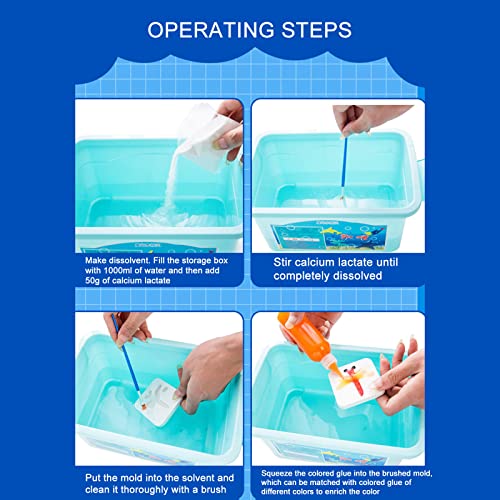 OPERATING STEPS

Make dissolvent. Fill the storage box with 1000ml of water and then add 50g of calcium lactate

Stir calcium lactate until completely dissolved

Put the mold into the solvent and clean it thoroughly with a brush

Squeeze the colored glue into the brushed mold, which can be matched with colored glue of different colors to enrich the color