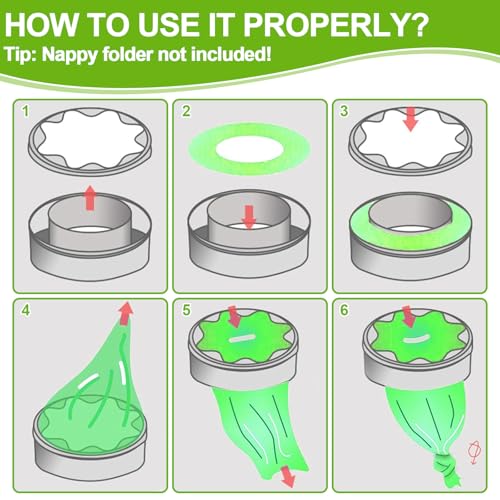 HOW TO USE IT PROPERLY?
Tip: Nappy folder not included!

1

2

3

4

5

6