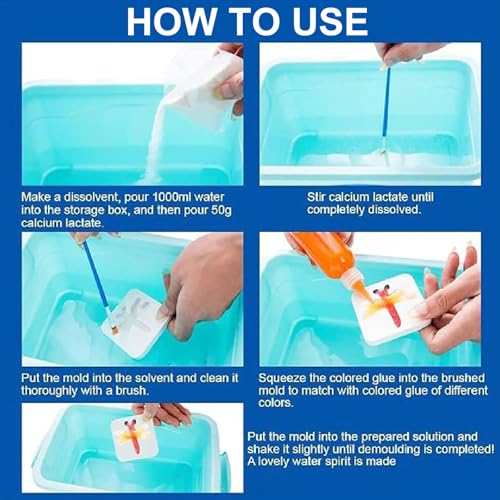 HOW TO USE

Make a dissolvent, pour 1000ml water into the storage box, and then pour 50g calcium lactate.

Stir calcium lactate until completely dissolved.

Put the mold into the solvent and clean it thoroughly with a brush.

Squeeze the colored glue into the brushed mold to match with colored glue of different colors.

Put the mold into the prepared solution and shake it slightly until demoulding is completed! A lovely water spirit is made