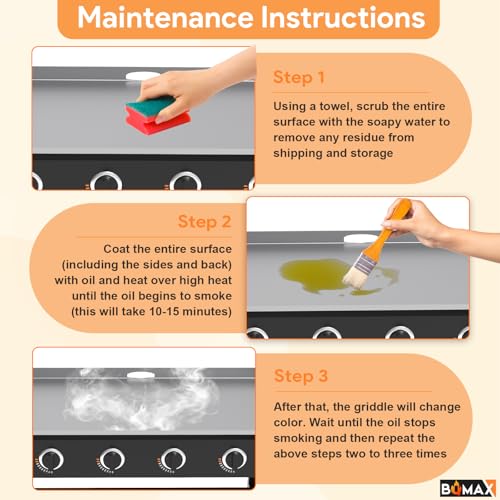 Maintenance Instructions

Step 1

Using a towel, scrub the entire surface with the soapy water to remove any residue from shipping and storage

Step 2

Coat the entire surface (including the sides and back) with oil and heat over high heat until the oil begins to smoke (this will take 10-15 minutes)

Step 3

After that, the griddle will change color. Wait until the oil stops smoking and then repeat the above steps two to three times

BOMAX