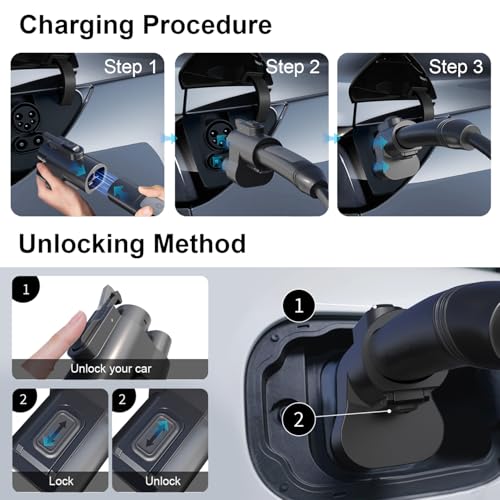 Charging Procedure

Step 1

Step 2

Step 3

Unlocking Method

1

Unlock your car

2

Lock

2

Unlock

1

2