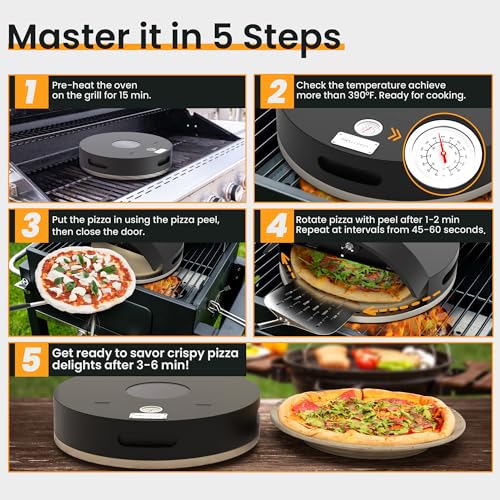 Master it in 5 Steps

1 Pre-heat the oven on the grill for 15 min.

2 Check the temperature achieve more than 390°F. Ready for cooking.

3 Put the pizza in using the pizza peel, then close the door.

4 Rotate pizza with peel after 1-2 min Repeat at intervals from 45-60 seconds,

5 Get ready to savor crispy pizza delights after 3-6 min!