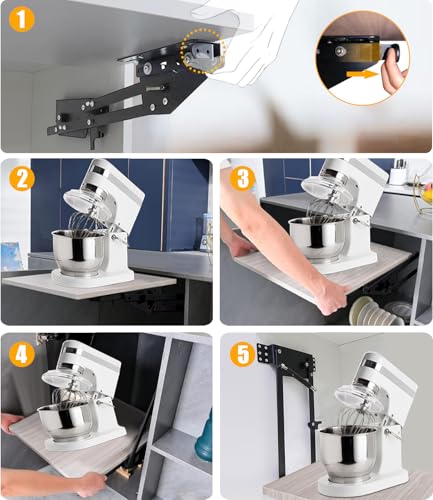 1

2

3

4

5