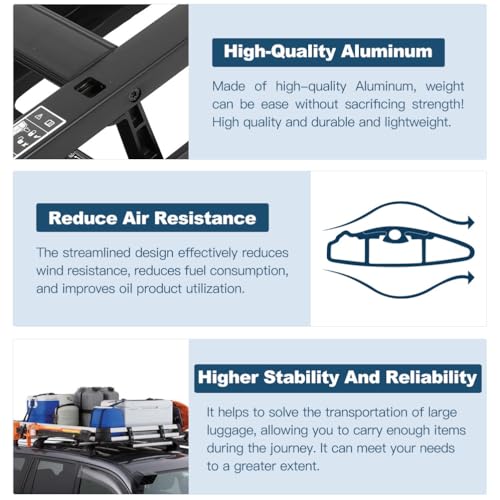 High-Quality Aluminum

Made of high-quality Aluminum, weight can be ease without sacrificing strength! High quality and durable and lightweight.

Reduce Air Resistance

The streamlined design effectively reduces wind resistance, reduces fuel consumption, and improves oil product utilization.

Higher Stability And Reliability

It helps to solve the transportation of large luggage, allowing you to carry enough items during the journey. It can meet your needs to a greater extent.