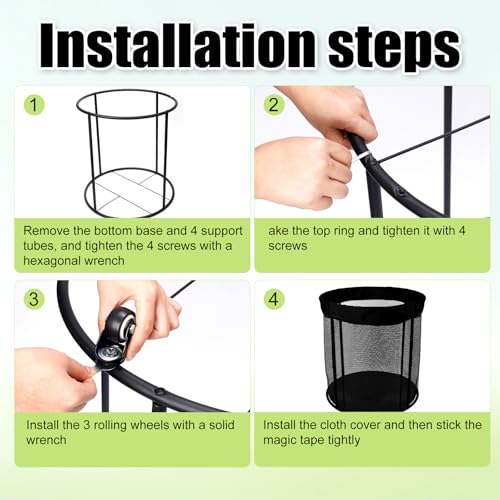 Installation steps

1

Remove the bottom base and 4 support tubes, and tighten the 4 screws with a hexagonal wrench

2

ake the top ring and tighten it with 4 screws

3

Install the 3 rolling wheels with a solid wrench

4

Install the cloth cover and then stick the magic tape tightly