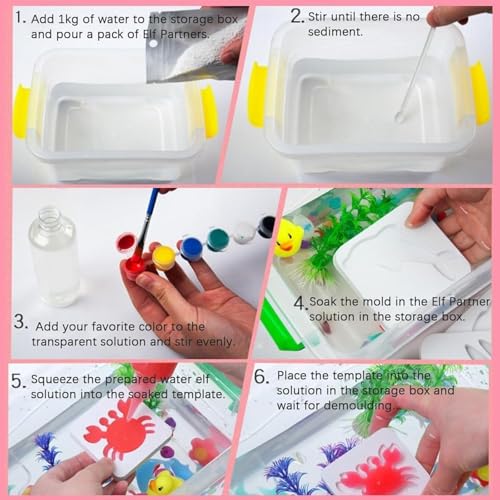 1. Add 1kg of water to the storage box and pour a pack of Elf Partners.

2. Stir until there is no sediment.

3. Add your favorite color to the transparent solution and stir evenly.

4. Soak the mold in the Elf Partner solution in the storage box.

5. Squeeze the prepared water elf solution into the soaked template.

6. Place the template into the solution in the storage box and wait for demoulding.