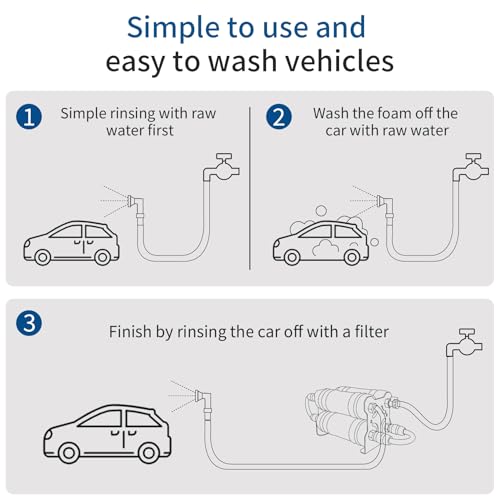 Simple to use and easy to wash vehicles

1 Simple rinsing with raw water first

2 Wash the foam off the car with raw water

3 Finish by rinsing the car off with a filter