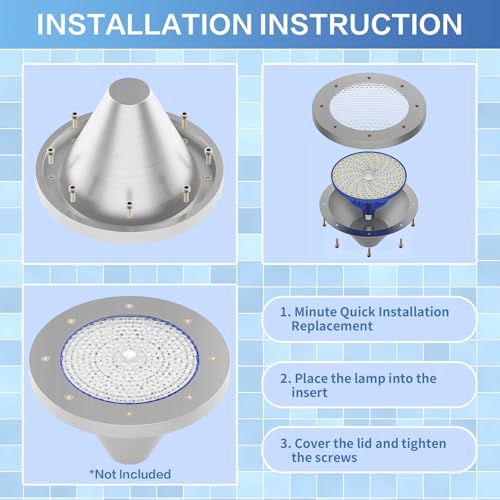 INSTALLATION INSTRUCTION

*Not Included

1. Minute Quick Installation Replacement

2. Place the lamp into the insert

3. Cover the lid and tighten the screws