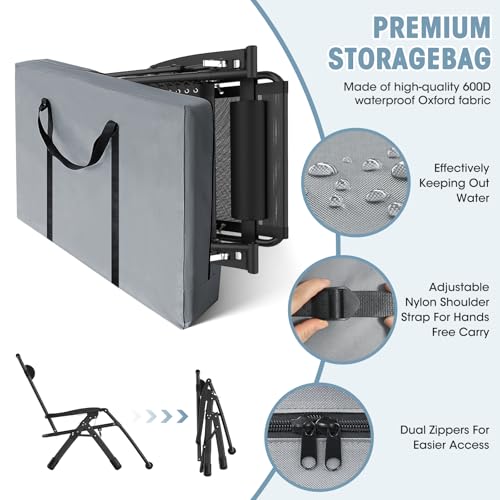 PREMIUM STORAGEBAG

Made of high-quality 600D waterproof Oxford fabric

Effectively Keeping Out Water

Adjustable Nylon Shoulder Strap For Hands Free Carry

Dual Zippers For Easier Access