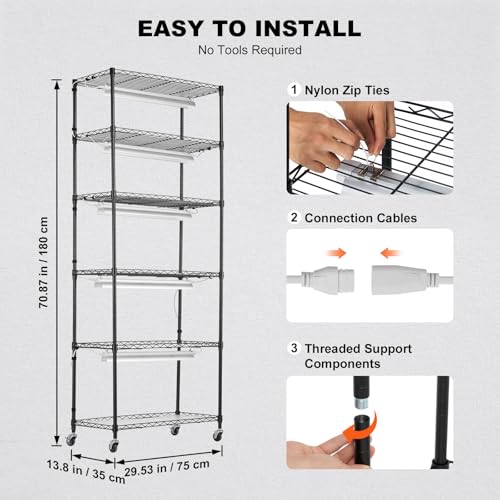 EASY TO INSTALL
No Tools Required

70.87 in / 180 cm

13.8 in / 35 cm

29.53 in / 75 cm

1 Nylon Zip Ties

2 Connection Cables

3 Threaded Support Components