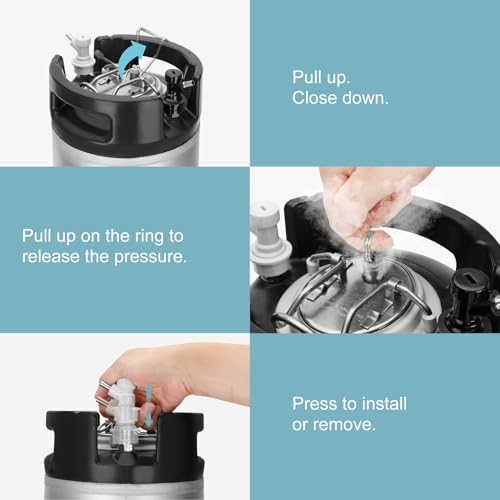 Pull up.
Close down.

Pull up on the ring to release the pressure.

Press to install or remove.