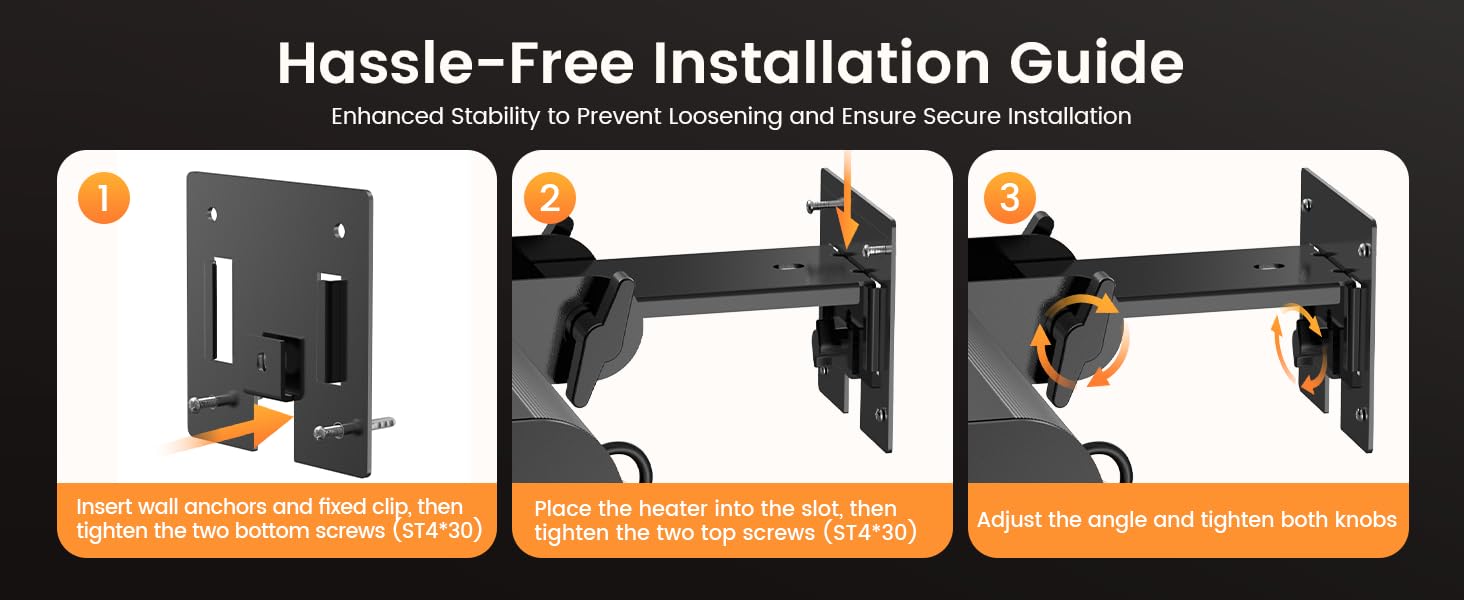 Hassle-Free Installation Guide

Enhanced Stability to Prevent Loosening and Ensure Secure Installation

1

Insert wall anchors and fixed clip, then tighten the two bottom screws (ST4*30)

2

Place the heater into the slot, then tighten the two top screws (ST4*30)

3

Adjust the angle and tighten both knobs