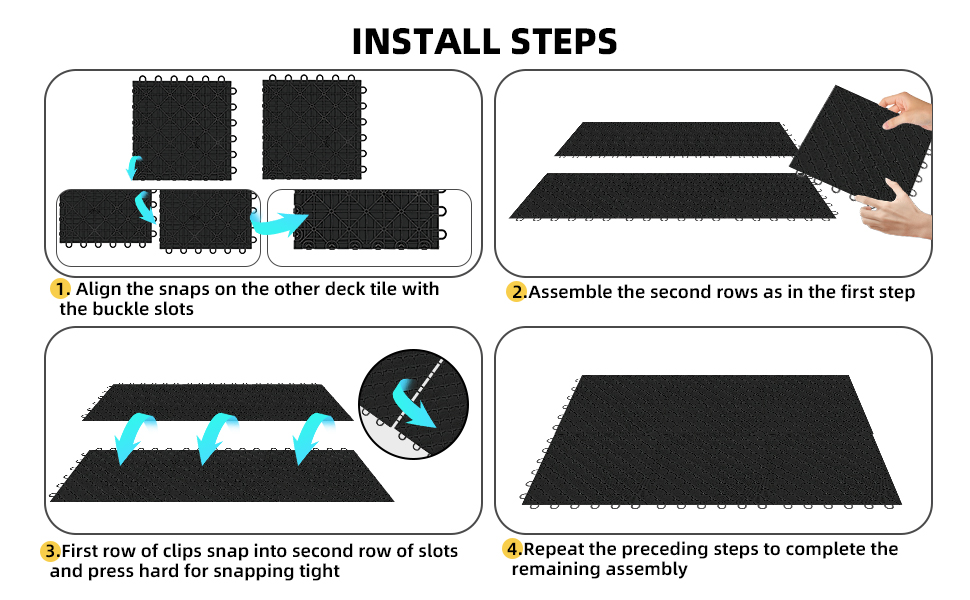 INSTALL STEPS

1. Align the snaps on the other deck tile with the buckle slots

2.Assemble the second rows as in the first step

3.First row of clips snap into second row of slots and press hard for snapping tight

4.Repeat the preceding steps to complete the remaining assembly