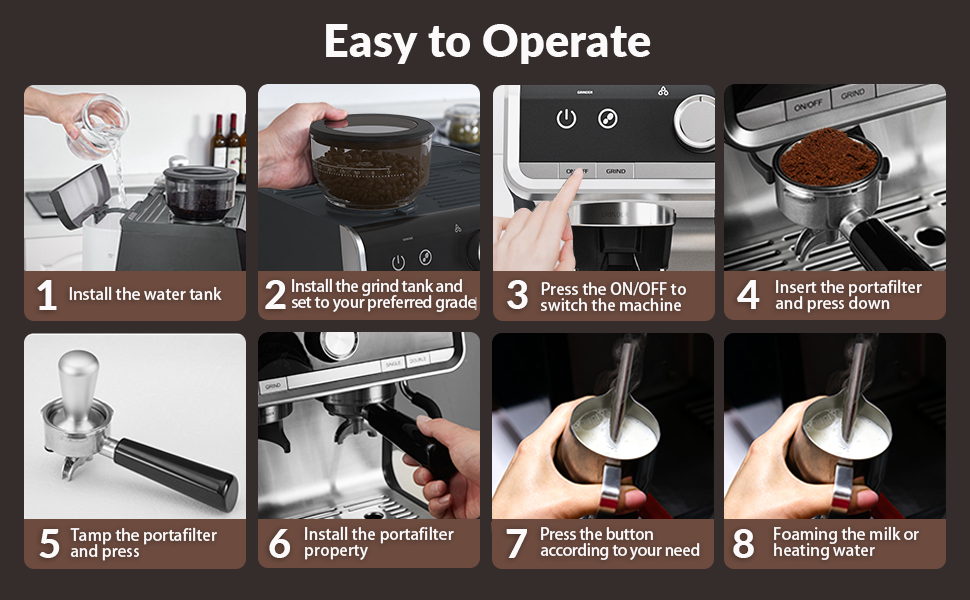 Easy to Operate

GRINDER

ON/OFF GRIND

ON/OFF GRIND

1 Install the water tank

2 Install the grind tank and set to your preferred grade

3 Press the ON/OFF to switch the machine

4 Insert the portafilter and press down

GRIND SINGLE DOUBLE

5 Tamp the portafilter and press

6 Install the portafilter property

7 Press the button according to your need

8 Foaming the milk or heating water