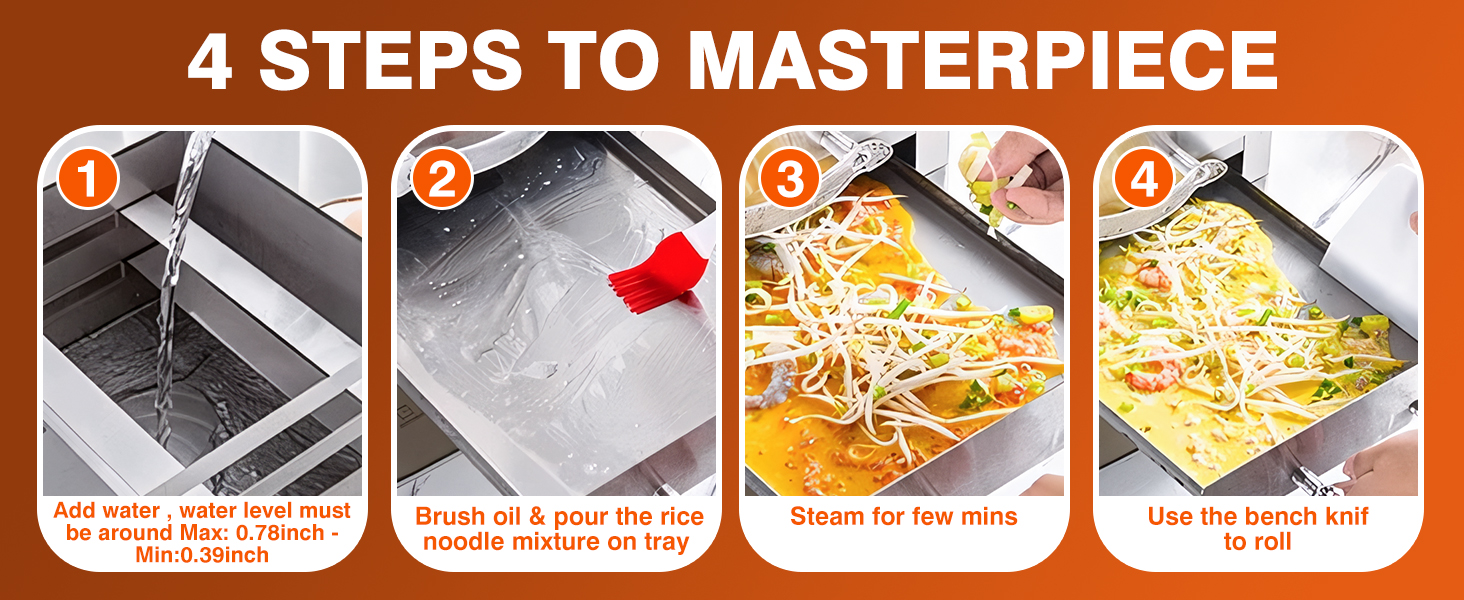 4 STEPS TO MASTERPIECE

1
Add water , water level must be around Max: 0.78inch - Min:0.39inch

2
Brush oil & pour the rice noodle mixture on tray

3
Steam for few mins

4
Use the bench knif to roll