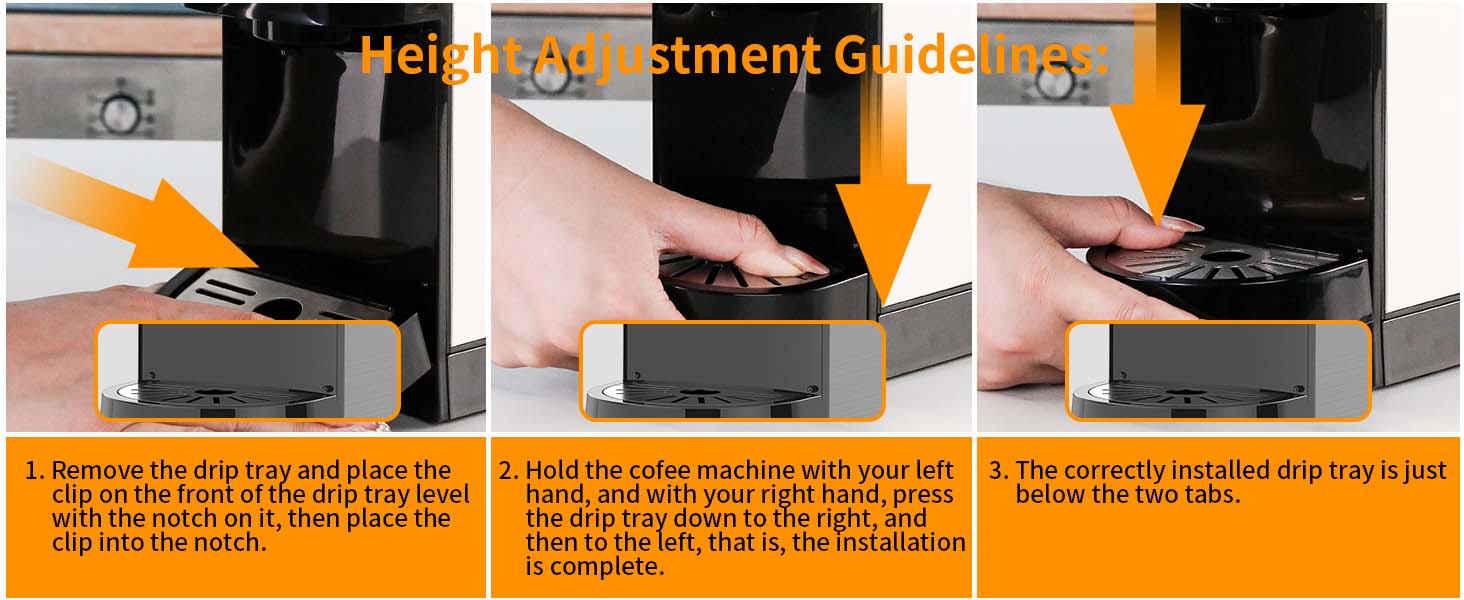 Height Adjustment Guidelines:

1. Remove the drip tray and place the clip on the front of the drip tray level with the notch on it, then place the clip into the notch.

2. Hold the cofee machine with your left hand, and with your right hand, press the drip tray down to the right, and then to the left, that is, the installation is complete.

3. The correctly installed drip tray is just below the two tabs.