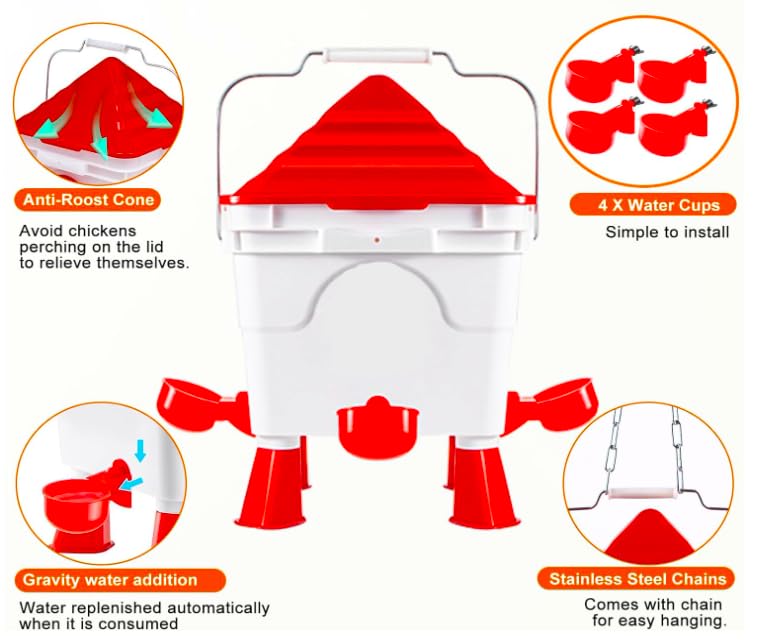 Anti-Roost Cone

Avoid chickens perching on the lid to relieve themselves.

4 X Water Cups

Simple to install

Gravity water addition

Water replenished automatically when it is consumed

Stainless Steel Chains

Comes with chain for easy hanging.