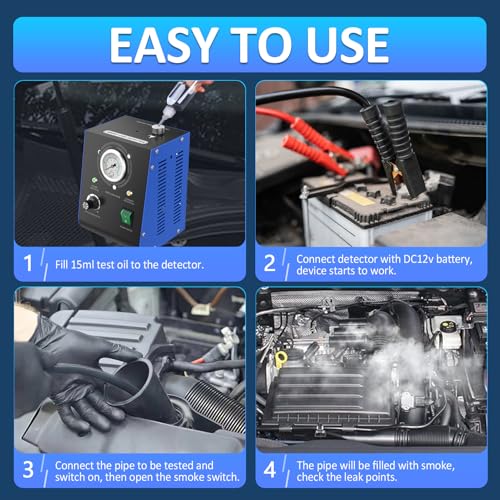 EASY TO USE

1 Fill 15ml test oil to the detector.

2 Connect detector with DC12v battery, device starts to work.

3 Connect the pipe to be tested and switch on, then open the smoke switch.

4 The pipe will be filled with smoke, check the leak points.