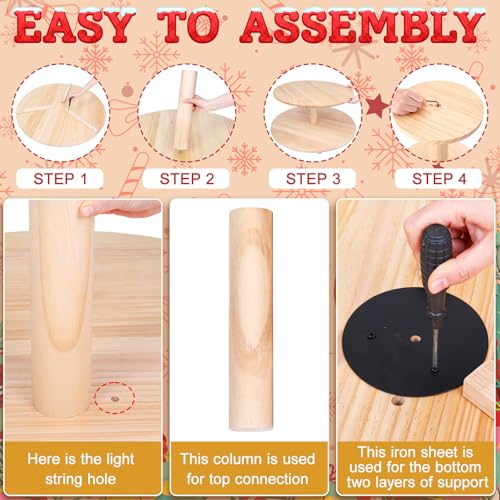 EASY TO ASSEMBLY

STEP 1

STEP 2

STEP 3

STEP 4

Here is the light string hole

This column is used for top connection

This iron sheet is used for the bottom two layers of support