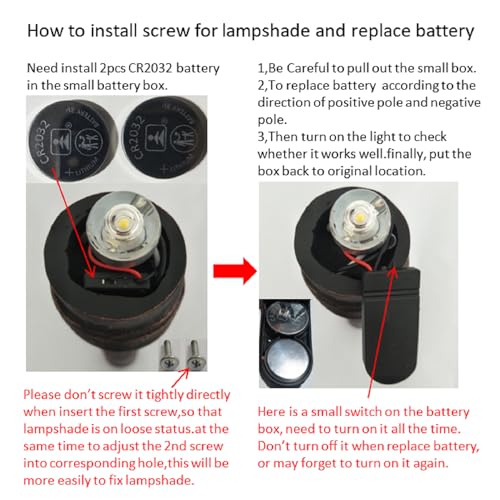 How to install screw for lampshade and replace battery

Need install 2pcs CR2032 battery in the small battery box.

CR2032

CR2032

Please don't screw it tightly directly when insert the first screw,so that lampshade is on loose status.at the same time to adjust the 2nd screw into corresponding hole,this will be more easily to fix lampshade.

1,Be Careful to pull out the small box.
2,To replace battery according to the direction of positive pole and negative pole.
3,Then turn on the light to check whether it works well.finally, put the box back to original location.

Here is a small switch on the battery box, need to turn on it all the time. Don't turn off it when replace battery, or may forget to turn on it again.