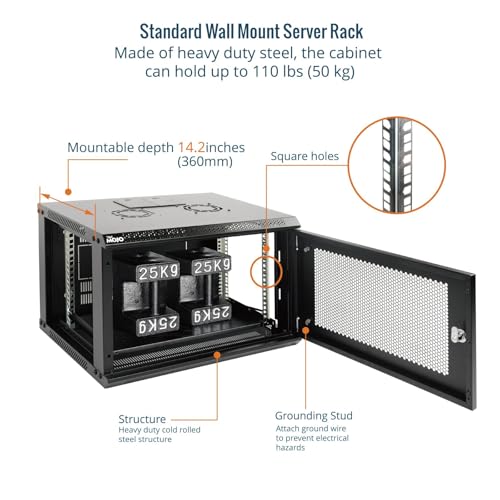 Standard Wall Mount Server Rack
Made of heavy duty steel, the cabinet can hold up to 110 lbs (50 kg)

Mountable depth 14.2inches (360mm)

Square holes

MOJO

25Kg

25Kg

25Kg

25Kg

Structure
Heavy duty cold rolled steel structure

Grounding Stud
Attach ground wire to prevent electrical hazards