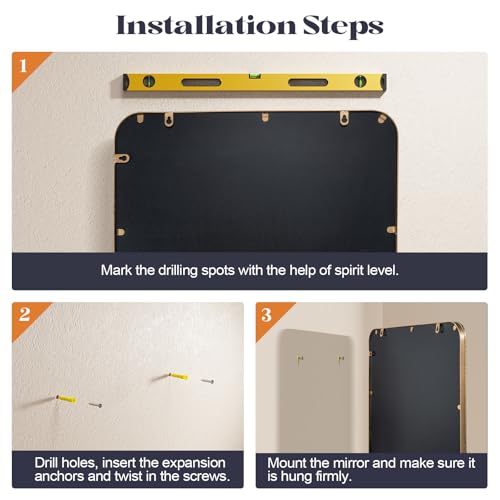 Installation Steps

1

Mark the drilling spots with the help of spirit level.

2

Drill holes, insert the expansion anchors and twist in the screws.

3

Mount the mirror and make sure it is hung firmly.