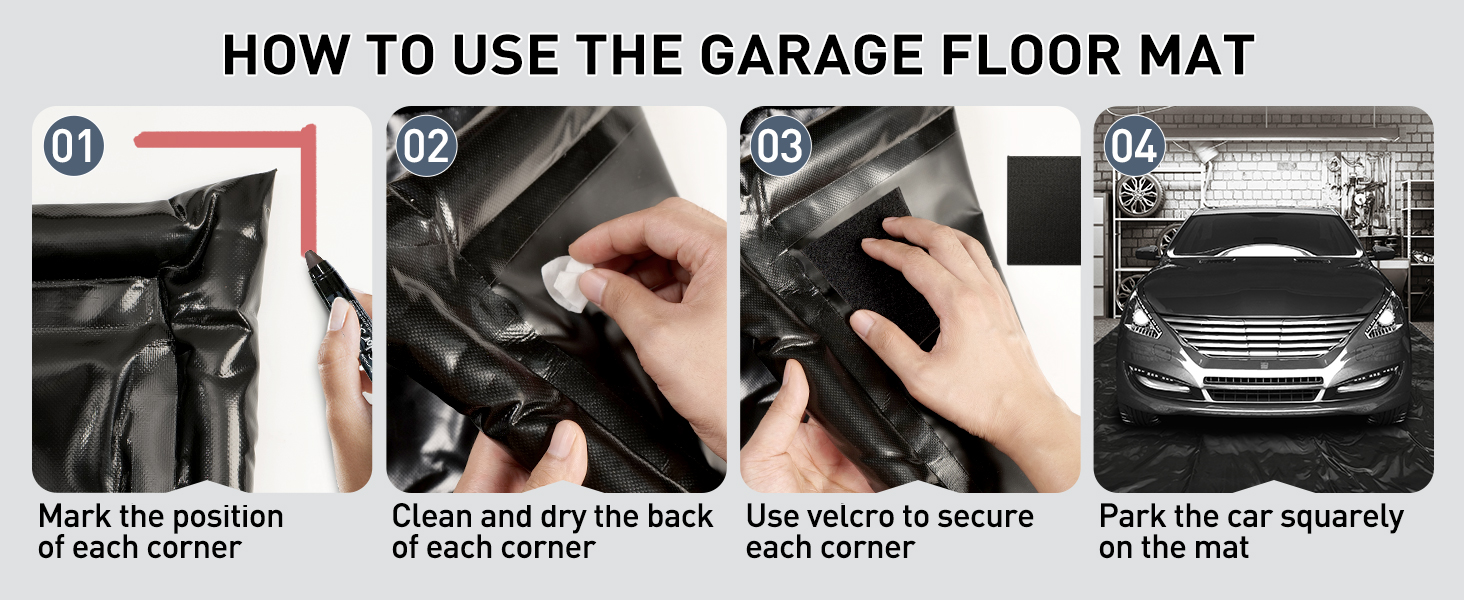 HOW TO USE THE GARAGE FLOOR MAT

01

Mark the position of each corner

02

Clean and dry the back of each corner

03

Use velcro to secure each corner

04

Park the car squarely on the mat