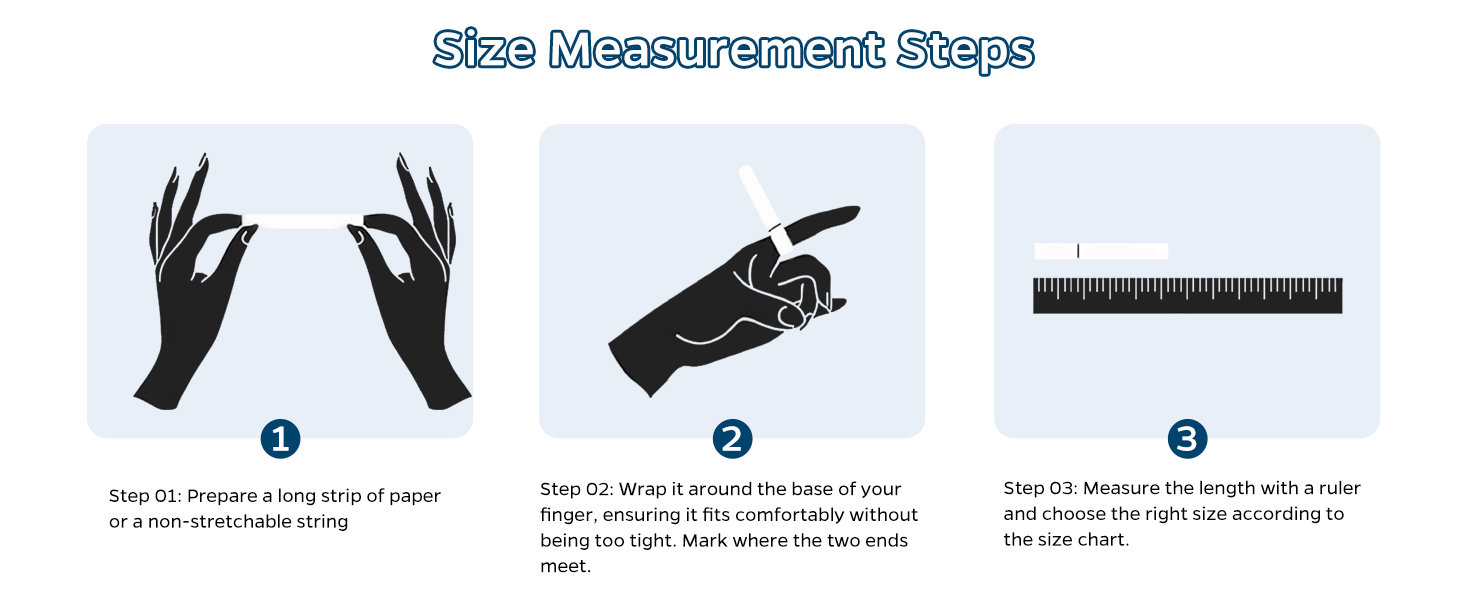 Size Measurement Steps

1

Step 01: Prepare a long strip of paper or a non-stretchable string

2

Step 02: Wrap it around the base of your finger, ensuring it fits comfortably without being too tight. Mark where the two ends meet.

3

Step 03: Measure the length with a ruler and choose the right size according to the size chart.