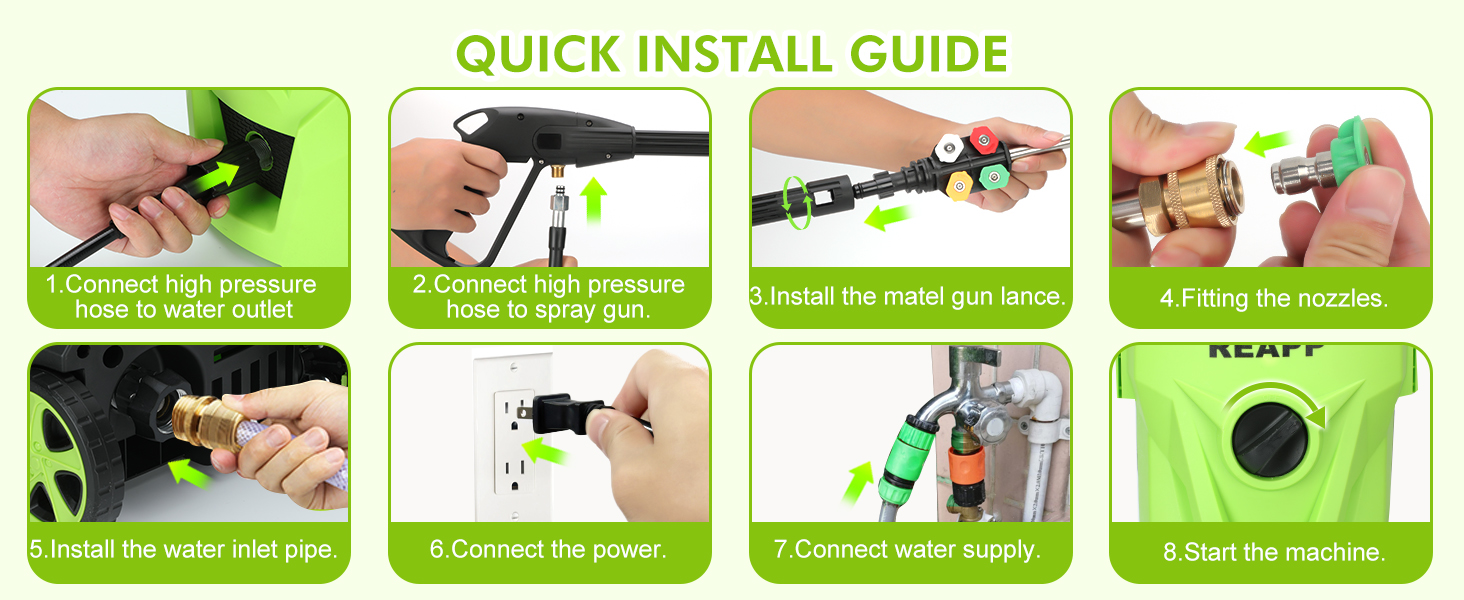 QUICK INSTALL GUIDE

1.Connect high pressure hose to water outlet

2.Connect high pressure hose to spray gun.

3.Install the matel gun lance.

4.Fitting the nozzles.

5.Install the water inlet pipe.

6.Connect the power.

7.Connect water supply.

REAPP

8.Start the machine.