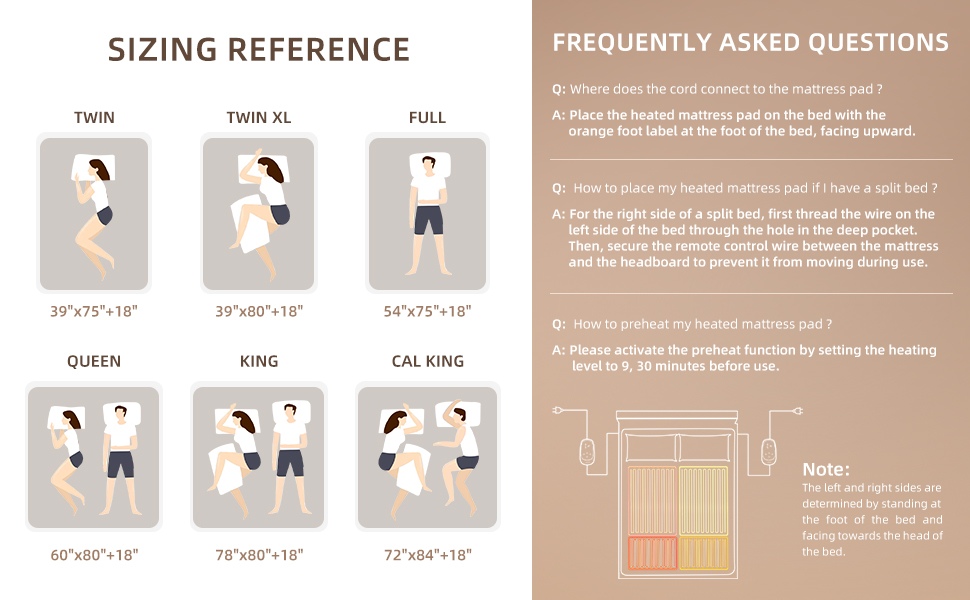 SIZING REFERENCE

TWIN

39"x75"+18"

TWIN XL

39"x80"+18"

FULL

54"x75"+18"

QUEEN

60"x80"+18"

KING

78"x80"+18"

CAL KING

72"x84"+18"

FREQUENTLY ASKED QUESTIONS

Q: Where does the cord connect to the mattress pad ?

A: Place the heated mattress pad on the bed with the orange foot label at the foot of the bed, facing upward.

Q: How to place my heated mattress pad if I have a split bed ?

A: For the right side of a split bed, first thread the wire on the left side of the bed through the hole in the deep pocket. Then, secure the remote control wire between the mattress and the headboard to prevent it from moving during use.

Q: How to preheat my heated mattress pad ?

A: Please activate the preheat function by setting the heating level to 9, 30 minutes before use.

Note:
The left and right sides are determined by standing at the foot of the bed and facing towards the head of the bed.