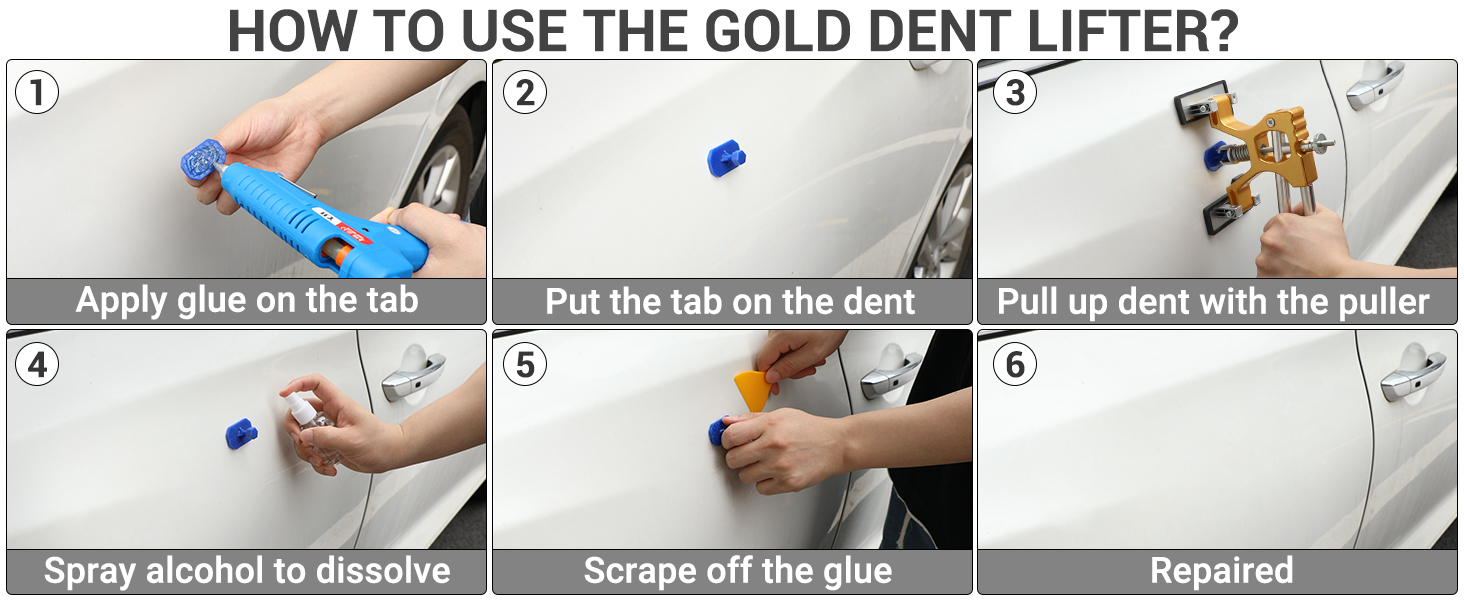 HOW TO USE THE GOLD DENT LIFTER?

1
Apply glue on the tab

2
Put the tab on the dent

3
Pull up dent with the puller

4
Spray alcohol to dissolve

5
Scrape off the glue

6
Repaired