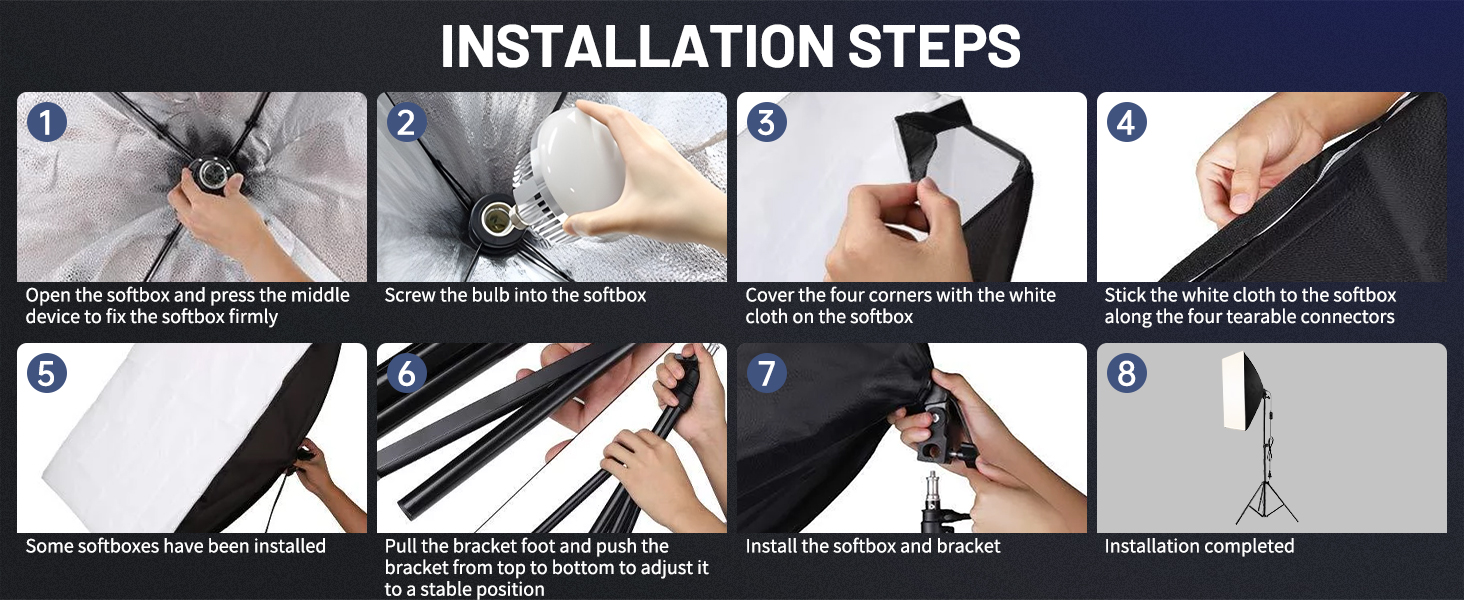 INSTALLATION STEPS

1
Open the softbox and press the middle device to fix the softbox firmly

2
Screw the bulb into the softbox

3
Cover the four corners with the white cloth on the softbox

4
Stick the white cloth to the softbox along the four tearable connectors

5
Some softboxes have been installed

6
Pull the bracket foot and push the bracket from top to bottom to adjust it to a stable position

7
Install the softbox and bracket

8
Installation completed