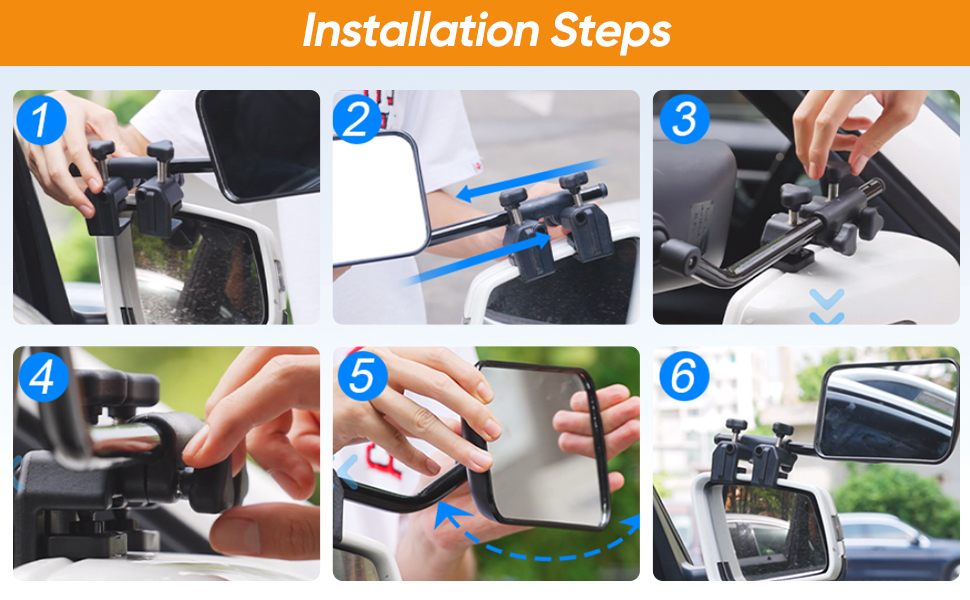 Installation Steps

1

2

3

4

5

6