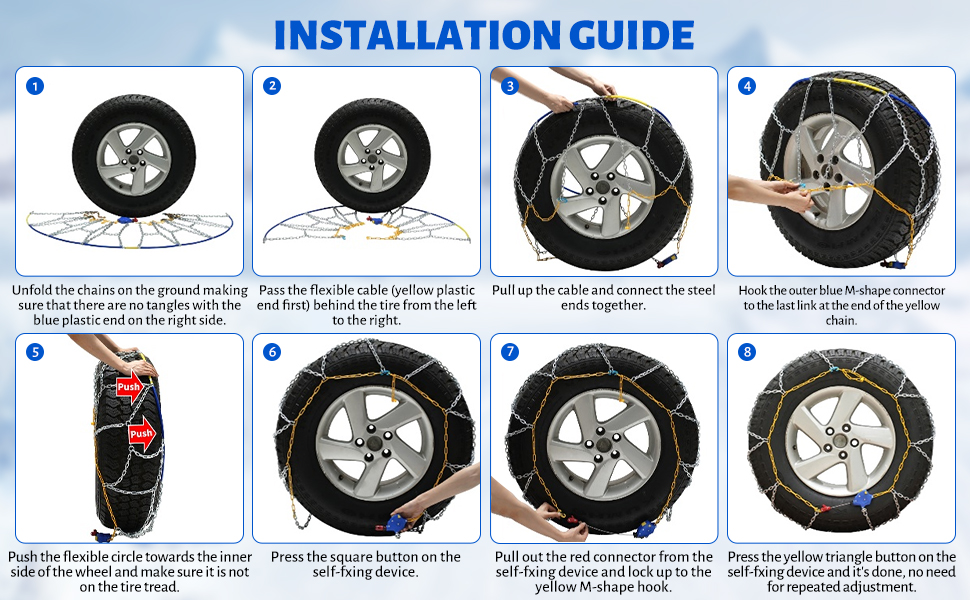 INSTALLATION GUIDE

1

Unfold the chains on the ground making sure that there are no tangles with the blue plastic end on the right side.

2

Pass the flexible cable (yellow plastic end first) behind the tire from the left to the right.

3

Pull up the cable and connect the steel ends together.

4

Hook the outer blue M-shape connector to the last link at the end of the yellow chain.

5

Push

Push

Push the flexible circle towards the inner side of the wheel and make sure it is not on the tire tread.

6

Press the square button on the self-fxing device.

7

Pull out the red connector from the self-fxing device and lock up to the yellow M-shape hook.

8

Press the yellow triangle button on the self-fxing device and it's done, no need for repeated adjustment.