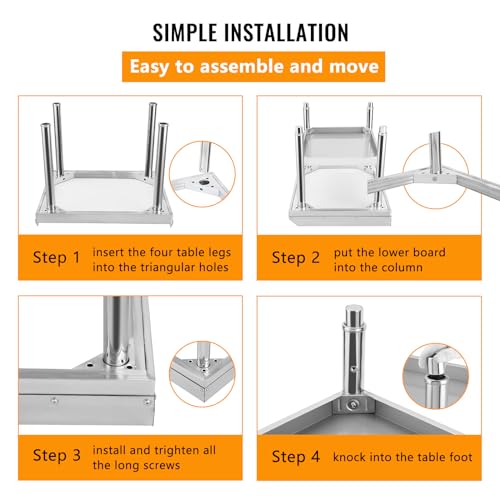 SIMPLE INSTALLATION

Easy to assemble and move

Step 1 insert the four table legs into the triangular holes

Step 2 put the lower board into the column

Step 3 install and trighten all the long screws

Step 4 knock into the table foot